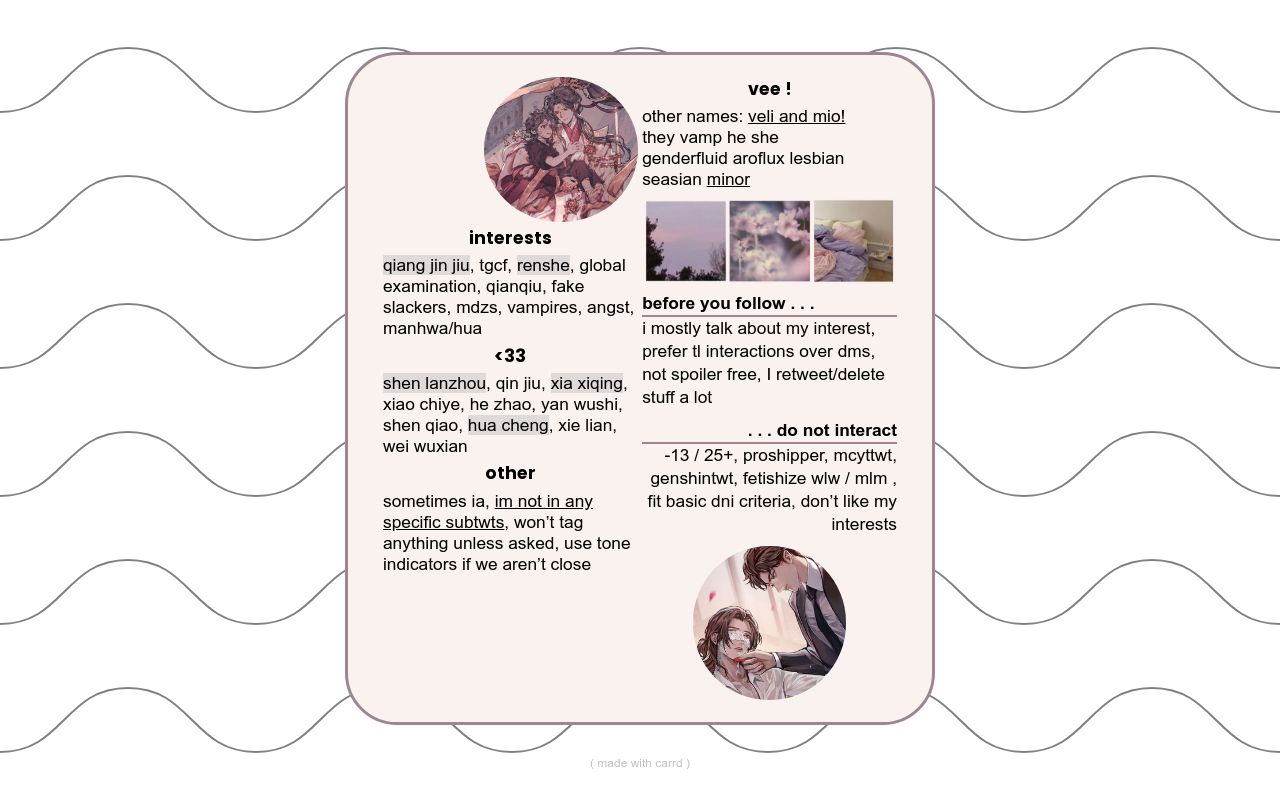 interests

qiang jin jiu, tgcf, renshe, global examination, qianqiu, fake slackers, mdzs, vampires, angst, manhwa/hua

<33

shen lanzhou, qin jiu, xia xiqing, xiao chiye, he zhao, yan wushi, shen qiao, hua cheng, xie lian, wei wuxian

other

sometimes ia, im not in any specific subtwts, won't tag anything unless asked, use tone indicators if we aren't close

vee !

other names: veli and mio!
they vamp he she
genderfluid aroflux lesbian
seasian minor

before you follow . . .

i mostly talk about my interest, prefer tl interactions over dms, not spoiler free, I retweet/delete stuff a lot

. . . do not interact

-13 / 25+, proshipper, mcyttwt, genshintwt, fetishize wlw / mlm , fit basic dni criteria, don't like my interests

( made with carrd )